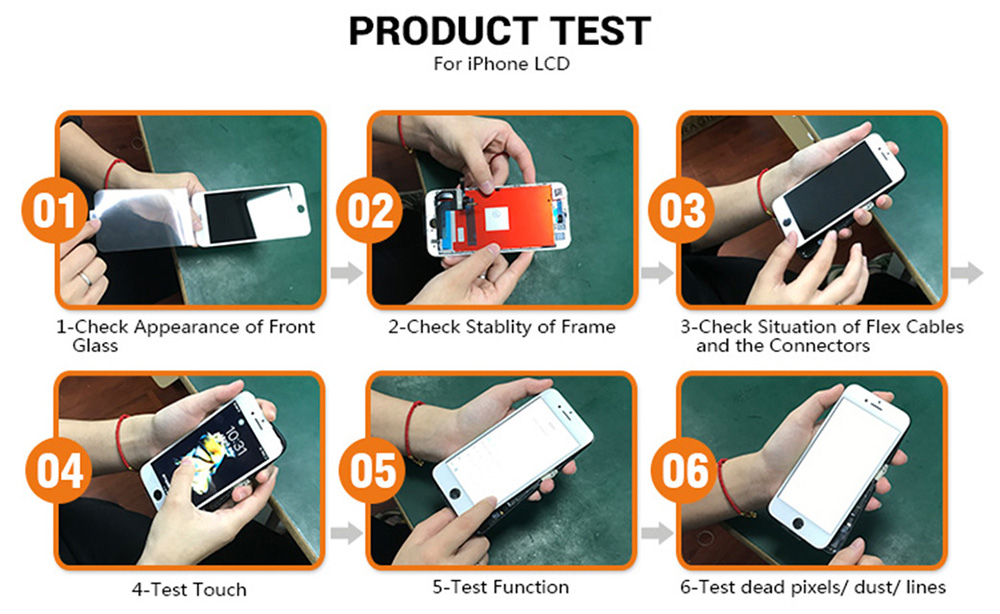 PRODUCT TEST
For iPhone LCD

01

1-Check Appearance of Front Glass

02

2-Check Stablity of Frame

03

3-Check Situation of Flex Cables and the Connectors

04

10:31

4-Test Touch

05

5-Test Function

06

6-Test dead pixels/ dust/ lines